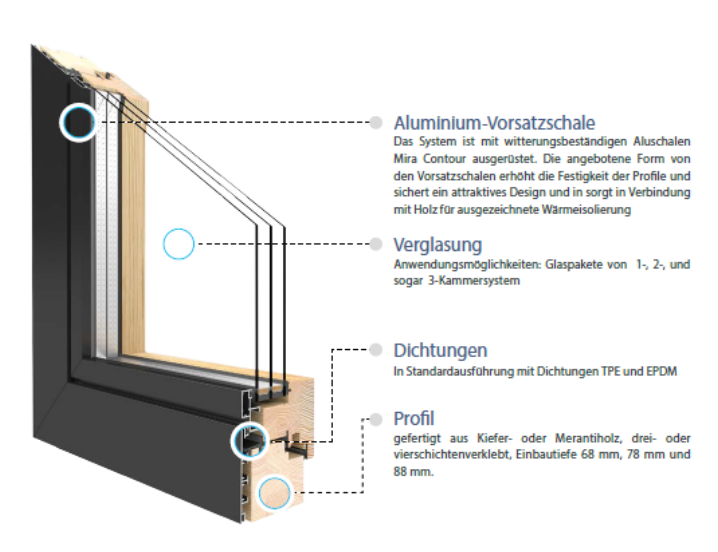 Aluminium-Vorsatzschale
Das System ist mit witterungsbeständigen Aluschalen Mira Contour ausgerüstet. Die angebotene Form von den Vorsatzschalen erhöht die Festigkeit der Profile und sichert ein attraktives Design und in sorgt in Verbindung mit Holz für ausgezeichnete Wärmeisolierung

Verglasung
Anwendungsmöglichkeiten: Glaspakete von 1-, 2-, und sogar 3-Kammersystem

Dichtungen
In Standardausführung mit Dichtungen TPE und EPDM

Profil
gefertigt aus Kiefer- oder Merantiholz, drei- oder vierschichtenverklebt, Einbautiefe 68 mm, 78 mm und 88 mm.